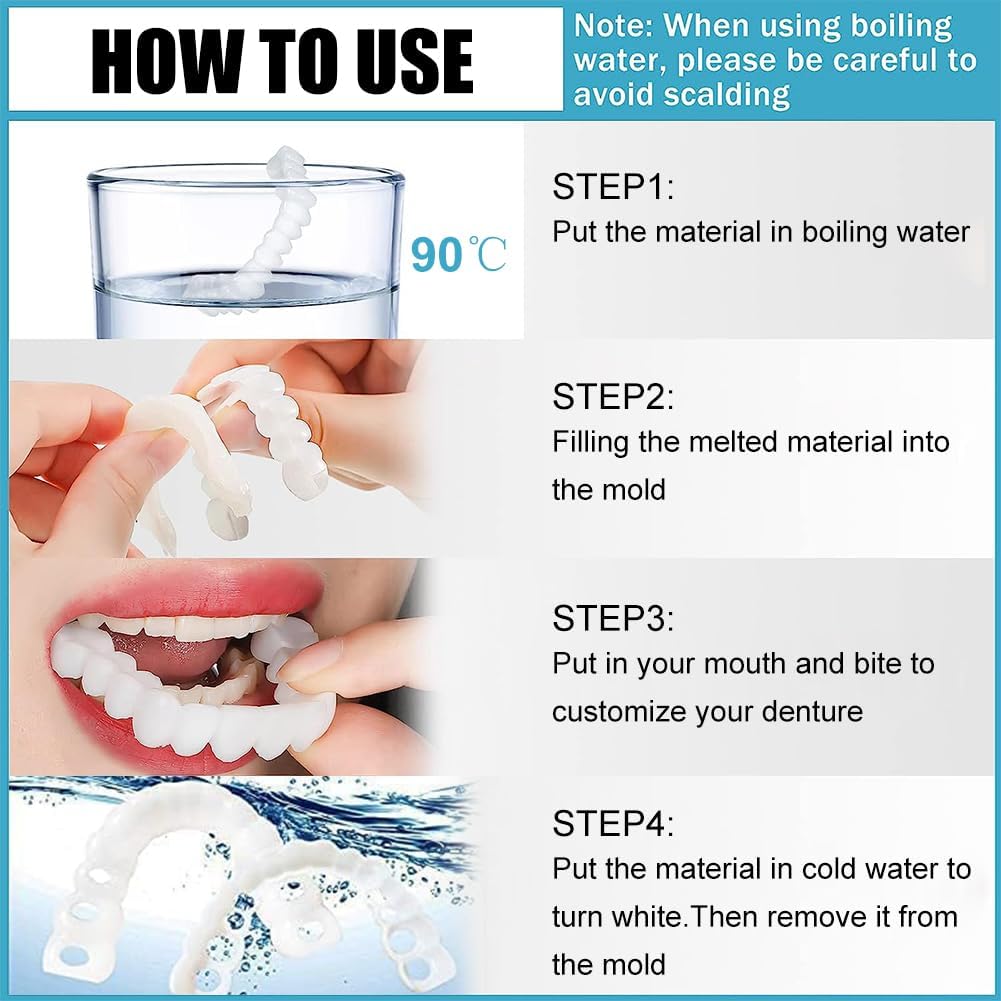 HOW TO USE

Note: When using boiling water, please be careful to avoid scalding

90℃

STEP1:
Put the material in boiling water

STEP2:
Filling the melted material into the mold

STEP3:
Put in your mouth and bite to customize your denture

STEP4:
Put the material in cold water to turn white.Then remove it from the mold