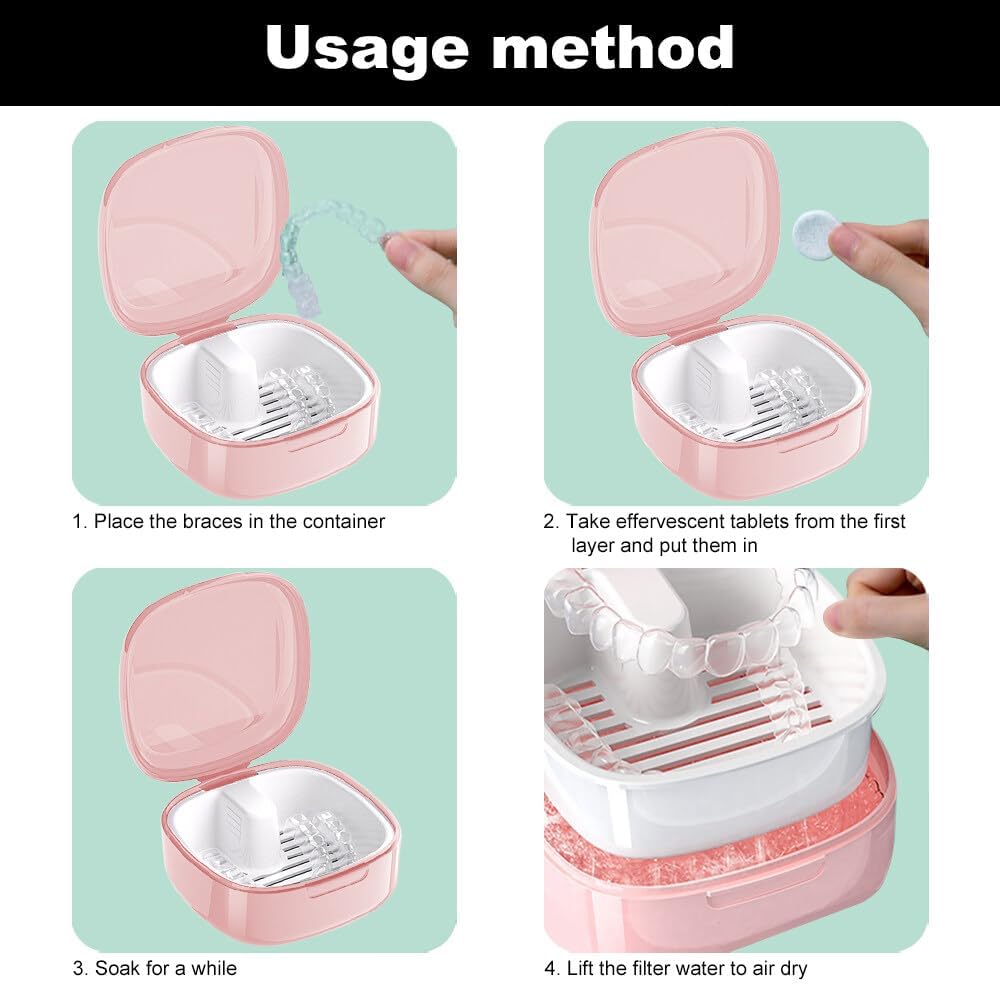 Usage method

1. Place the braces in the container

2. Take effervescent tablets from the first layer and put them in

3. Soak for a while

4. Lift the filter water to air dry