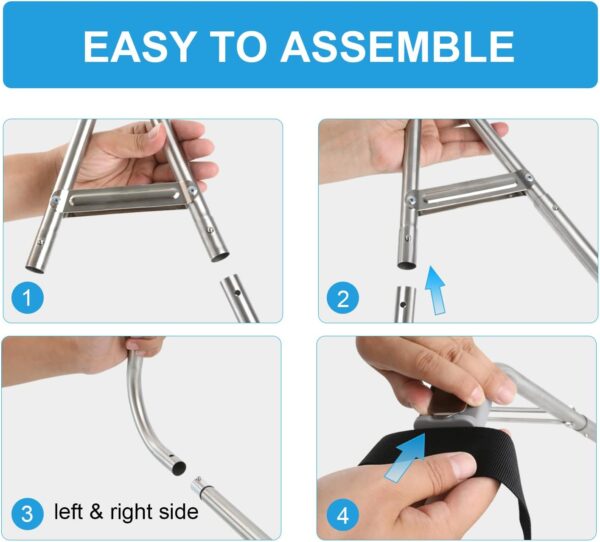 EASY TO ASSEMBLE

1

2

3 left & right side

4