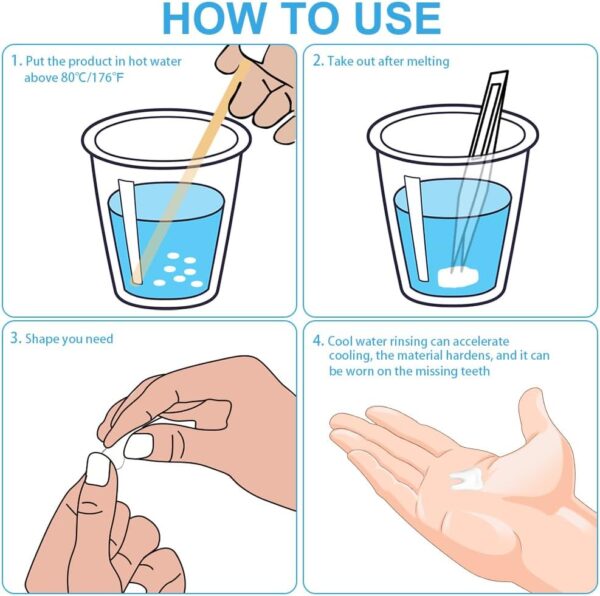 HOW TO USE

1. Put the product in hot water above 80℃/176℉

2. Take out after melting

3. Shape you need

4. Cool water rinsing can accelerate cooling, the material hardens, and it can be worn on the missing teeth