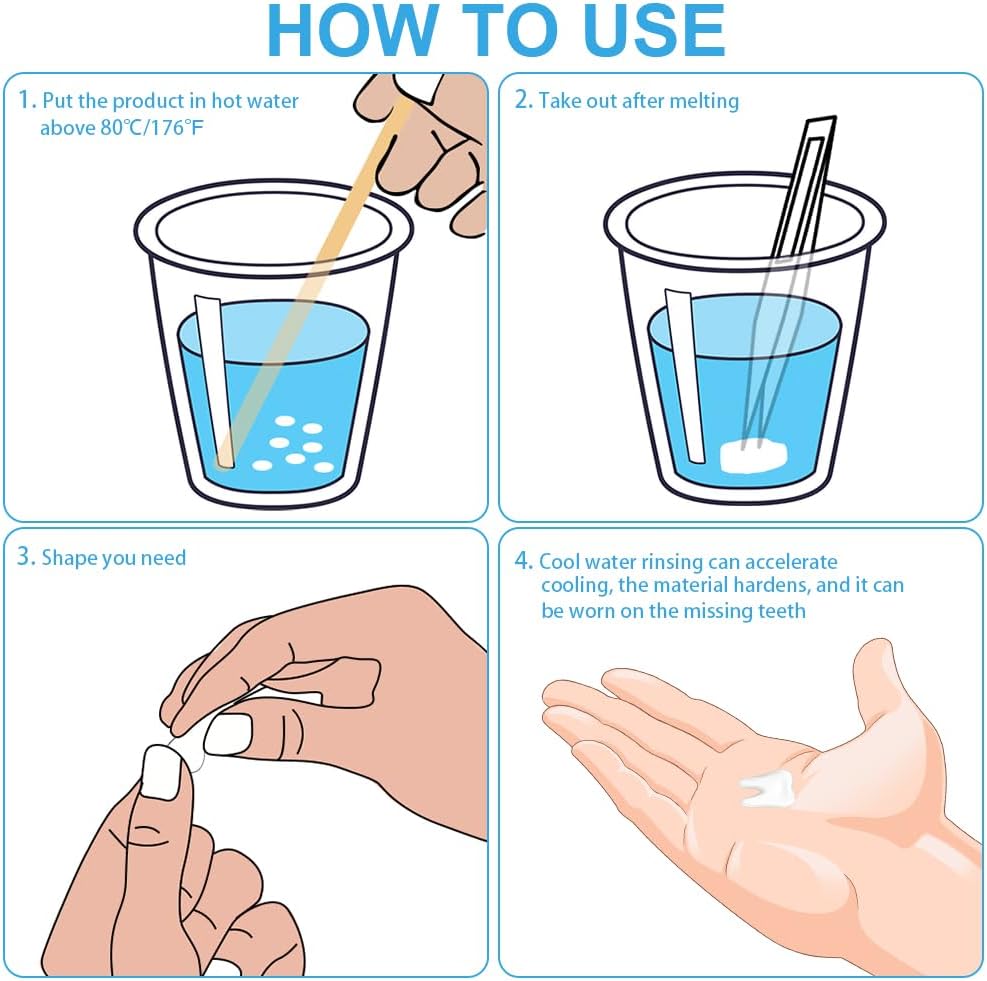 HOW TO USE

1. Put the product in hot water above 80℃/176℉

2. Take out after melting

3. Shape you need

4. Cool water rinsing can accelerate cooling, the material hardens, and it can be worn on the missing teeth