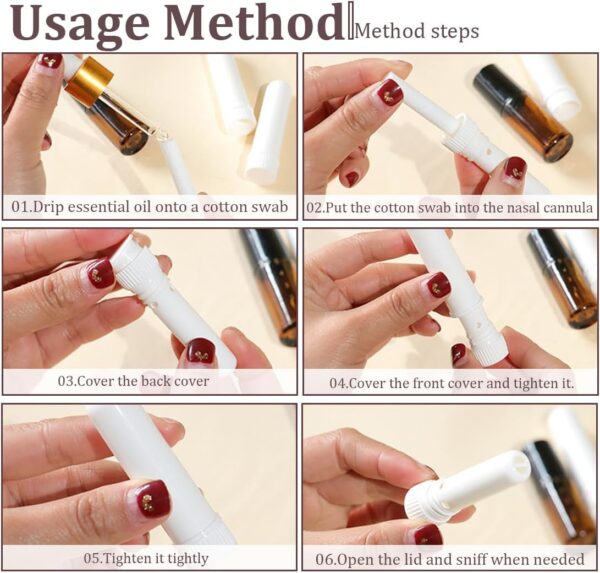 Usage Method Method steps

01.Drip essential oil onto a cotton swab

02.Put the cotton swab into the nasal cannula

03.Cover the back cover

04.Cover the front cover and tighten it.

05.Tighten it tightly

06.Open the lid and sniff when needed