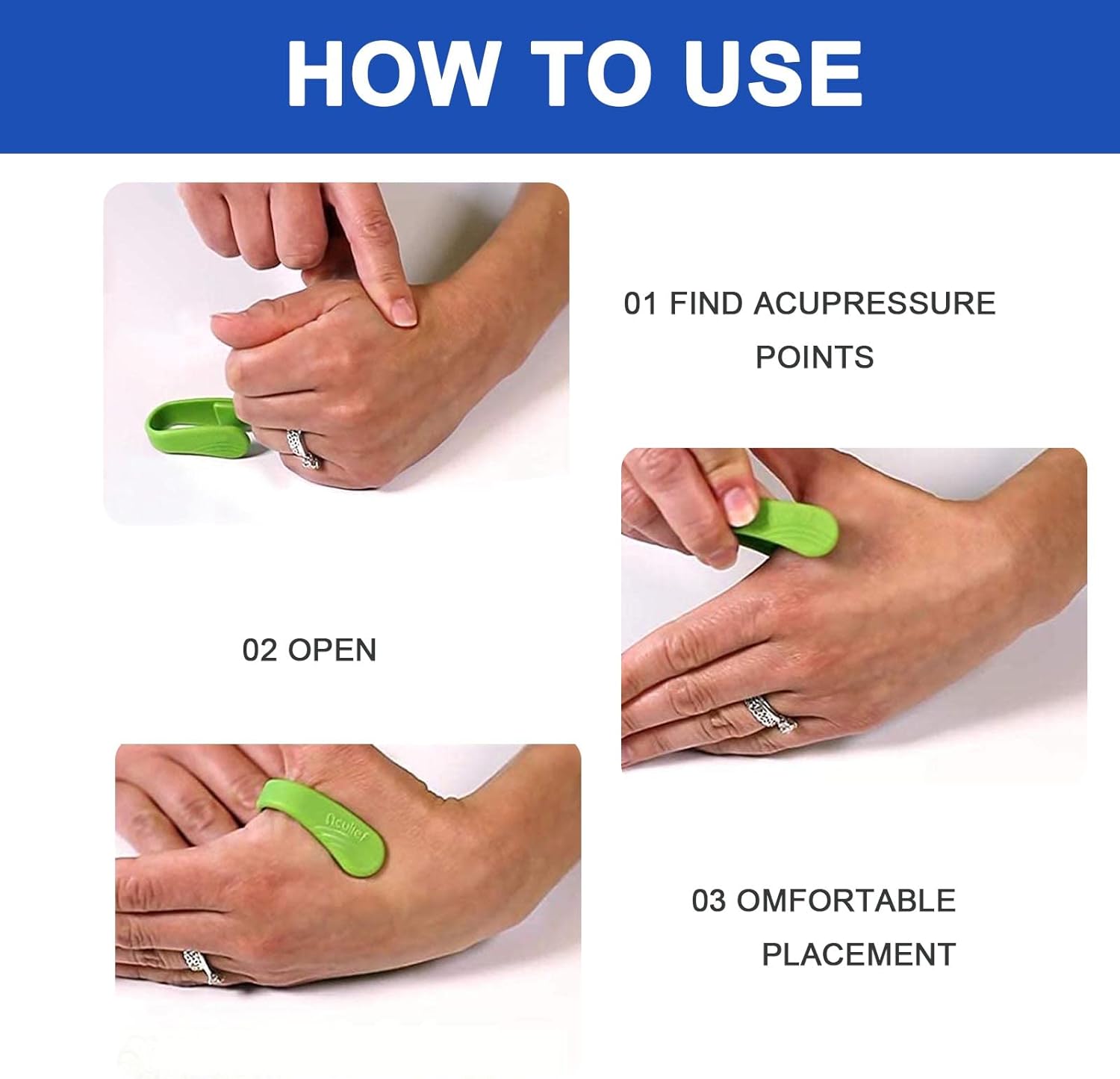 HOW TO USE

01 FIND ACUPRESSURE POINTS

02 OPEN

Aculief

03 OMFORTABLE PLACEMENT