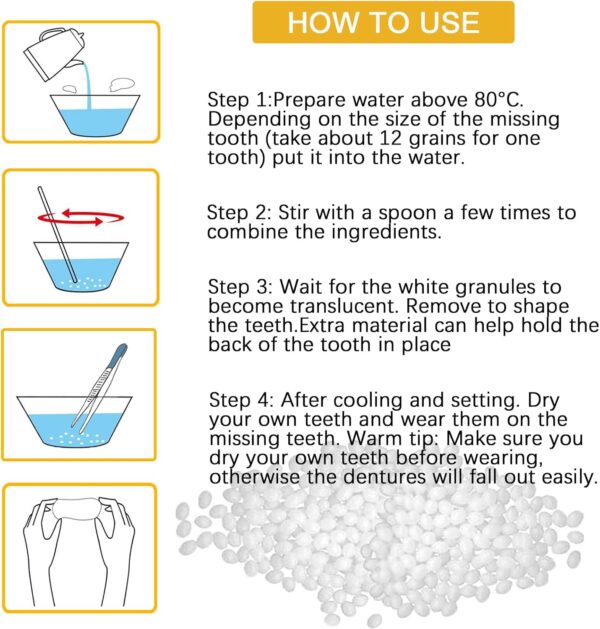 HOW TO USE

Step 1:Prepare water above 80°C. Depending on the size of the missing tooth (take about 12 grains for one tooth) put it into the water.

Step 2: Stir with a spoon a few times to combine the ingredients.

Step 3: Wait for the white granules to become translucent. Remove to shape the teeth.Extra material can help hold the back of the tooth in place

Step 4: After cooling and setting. Dry your own teeth and wear them on the missing teeth. Warm tip: Make sure you dry your own teeth before wearing, otherwise the dentures will fall out easily.