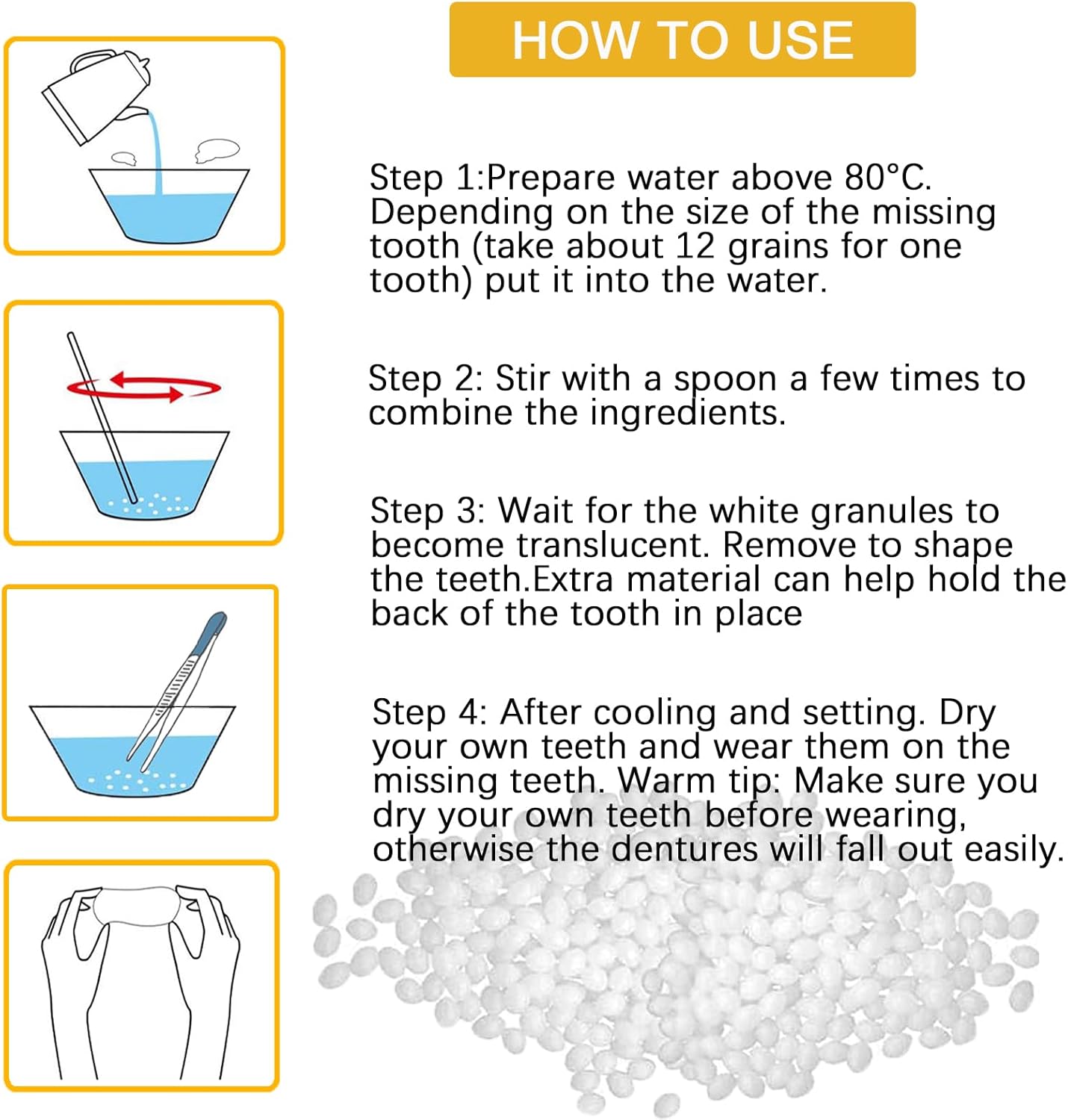 HOW TO USE

Step 1:Prepare water above 80°C. Depending on the size of the missing tooth (take about 12 grains for one tooth) put it into the water.

Step 2: Stir with a spoon a few times to combine the ingredients.

Step 3: Wait for the white granules to become translucent. Remove to shape the teeth.Extra material can help hold the back of the tooth in place

Step 4: After cooling and setting. Dry your own teeth and wear them on the missing teeth. Warm tip: Make sure you dry your own teeth before wearing, otherwise the dentures will fall out easily.