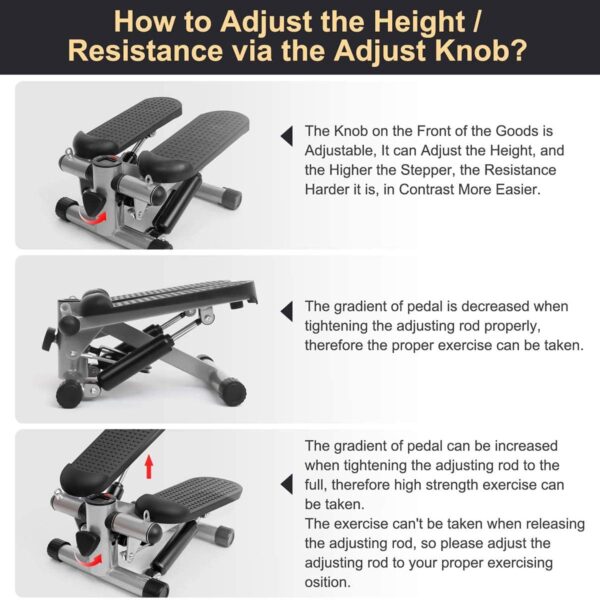 How to Adjust the Height / Resistance via the Adjust Knob?

The Knob on the Front of the Goods is Adjustable, It can Adjust the Height, and the Higher the Stepper, the Resistance Harder it is, in Contrast More Easier.

The gradient of pedal is decreased when tightening the adjusting rod properly, therefore the proper exercise can be taken.

The gradient of pedal can be increased when tightening the adjusting rod to the full, therefore high strength exercise can be taken.
The exercise can't be taken when releasing the adjusting rod, so please adjust the adjusting rod to your proper exercising osition.