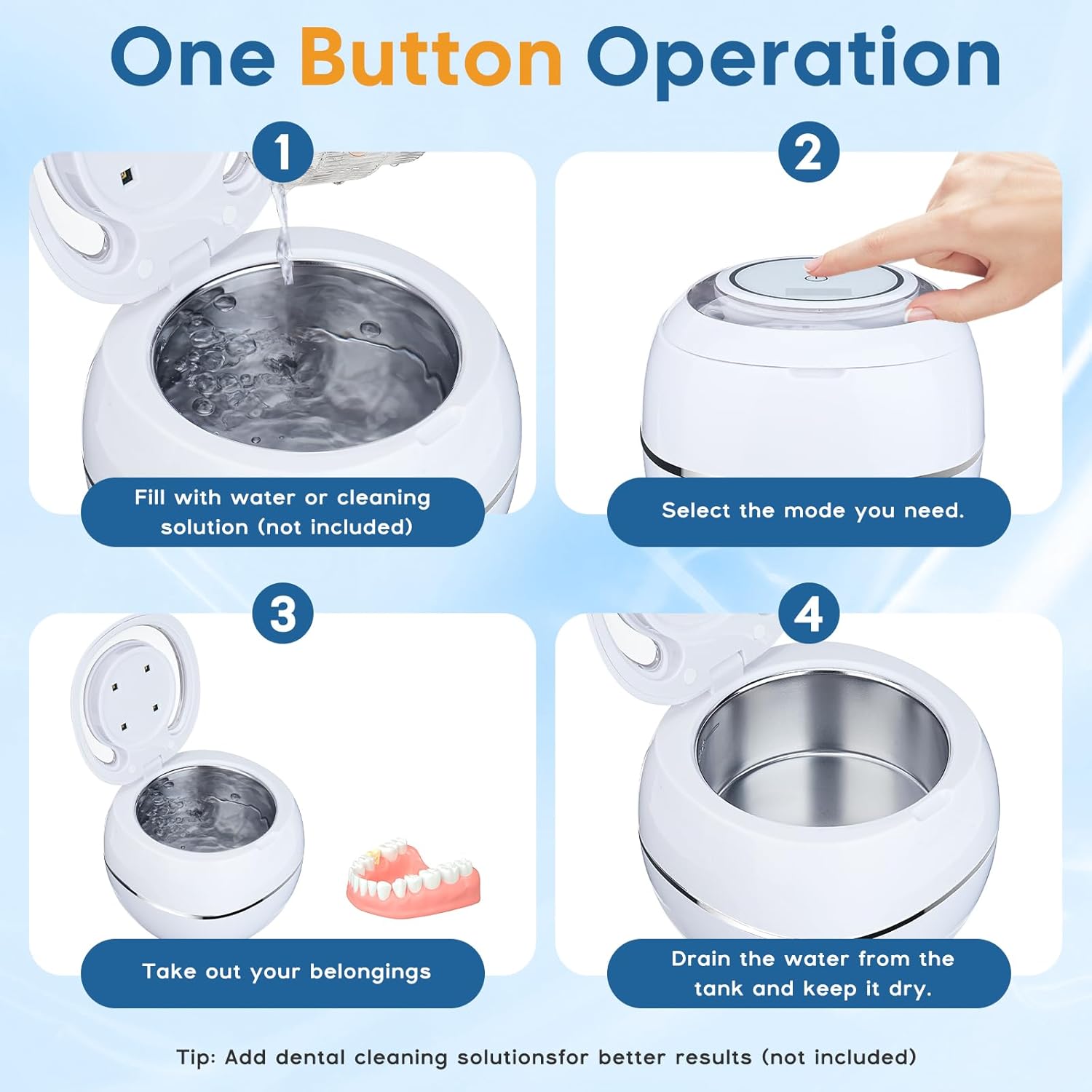 One Button Operation

1

Fill with water or cleaning solution (not included)

2

Select the mode you need.

3

Take out your belongings

4

Drain the water from the tank and keep it dry.

Tip: Add dental cleaning solutionsfor better results (not included)