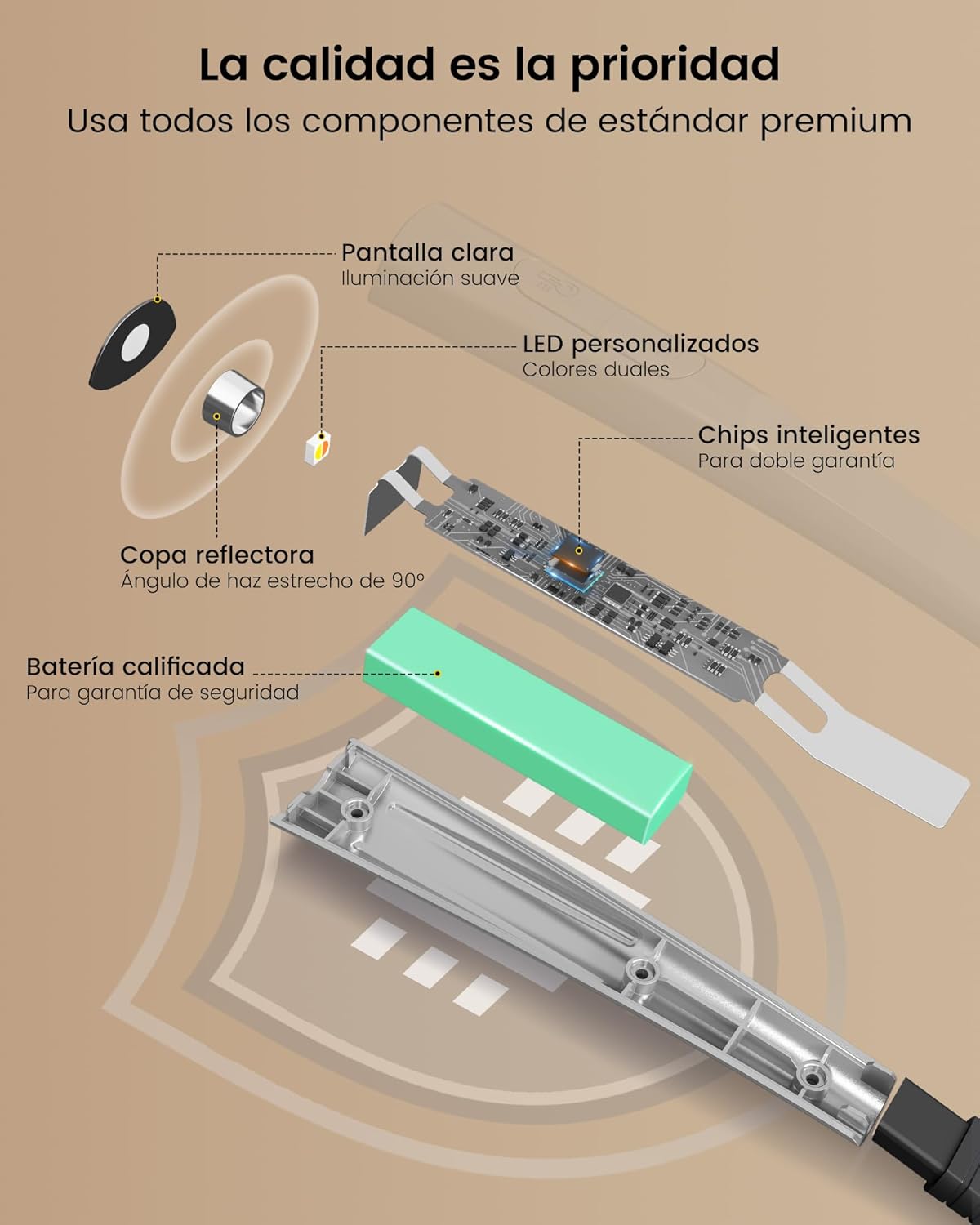 La calidad es la prioridad
Usa todos los componentes de estándar premium

Pantalla clara
Iluminación suave

LED personalizados
Colores duales

Chips inteligentes
Para doble garantía

Copa reflectora
Ángulo de haz estrecho de 90°

Batería calificada
Para garantía de seguridad