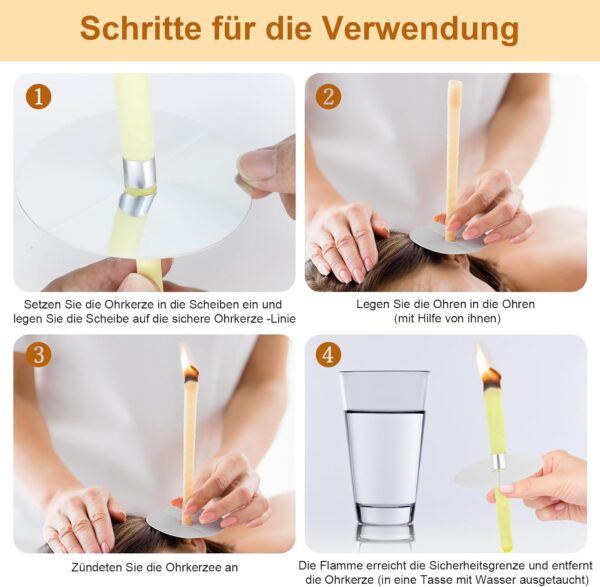 Schritte für die Verwendung

1

Setzen Sie die Ohrkerze in die Scheiben ein und legen Sie die Scheibe auf die sichere Ohrkerze -Linie

2

Legen Sie die Ohren in die Ohren (mit Hilfe von ihnen)

3

Zündeten Sie die Ohrkerzee an

4

Die Flamme erreicht die Sicherheitsgrenze und entfernt die Ohrkerze (in eine Tasse mit Wasser ausgetaucht)