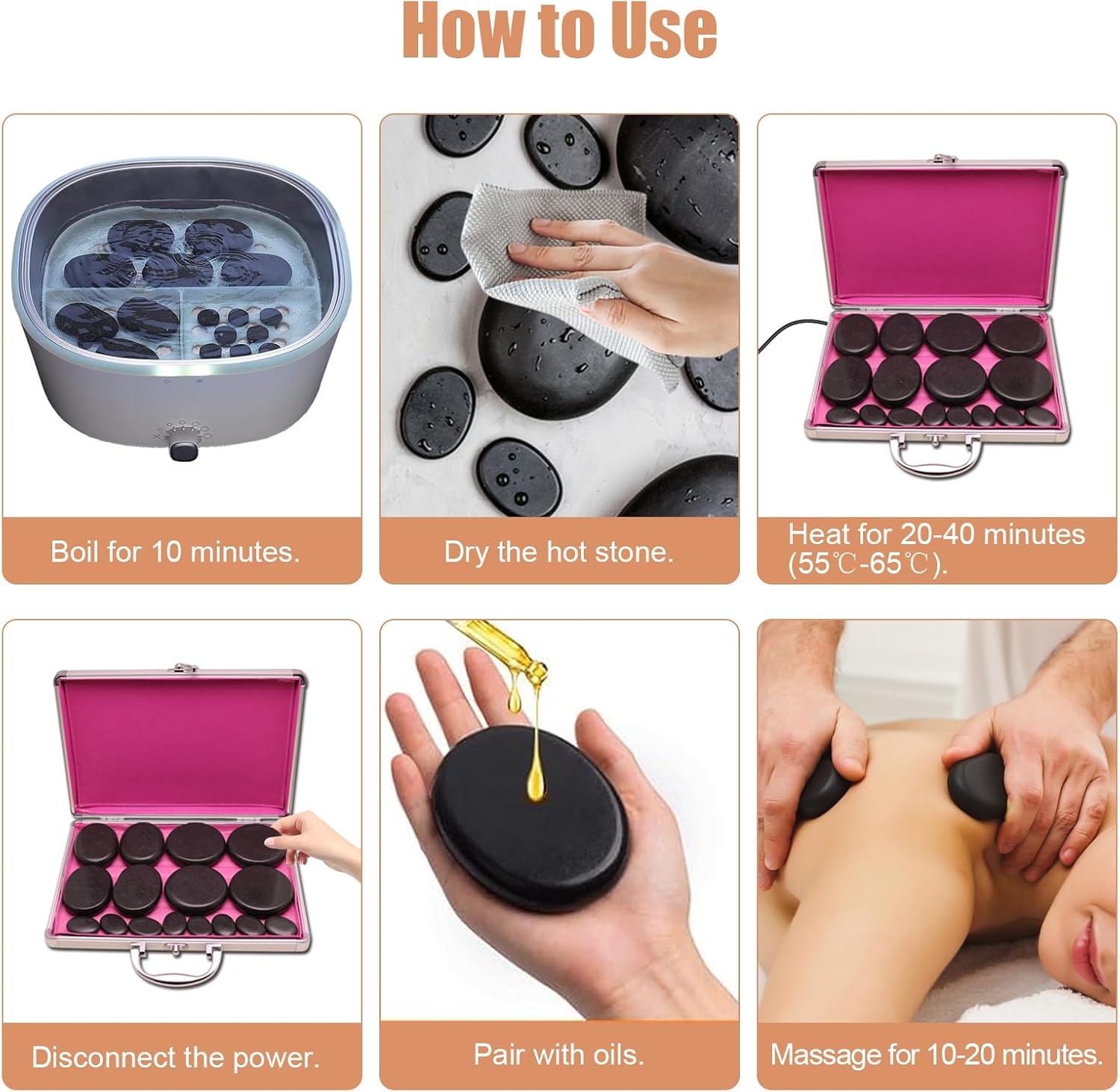 How to Use

Boil for 10 minutes.

Dry the hot stone.

Heat for 20-40 minutes (55℃-65℃).

Disconnect the power.

Pair with oils.

Massage for 10-20 minutes.