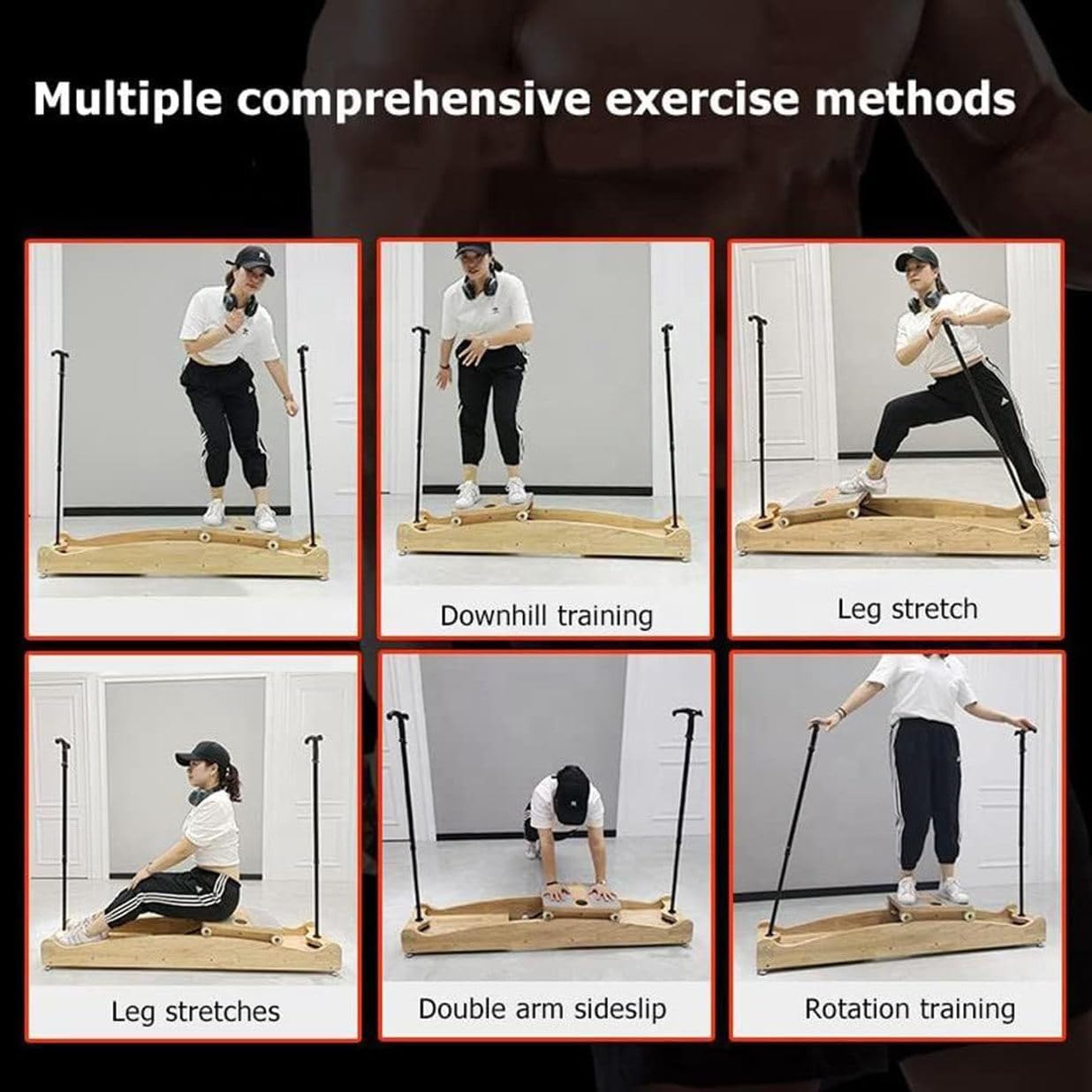 Multiple comprehensive exercise methods

Downhill training

Leg stretch

Leg stretches

Double arm sideslip

Rotation training