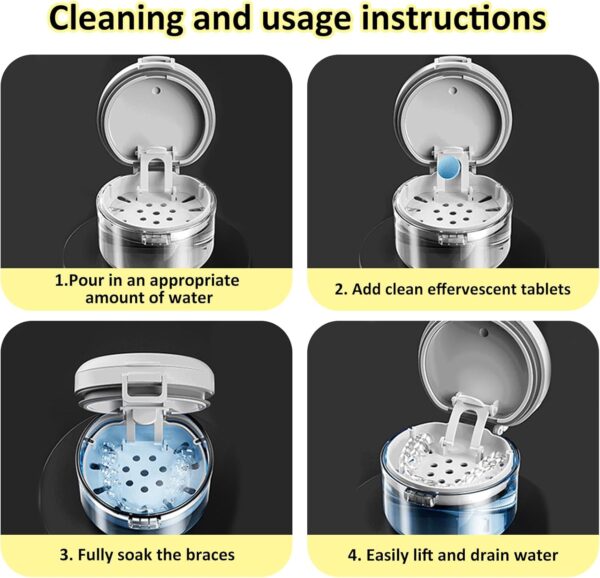 Cleaning and usage instructions

1.Pour in an appropriate amount of water

2. Add clean effervescent tablets

3. Fully soak the braces

4. Easily lift and drain water