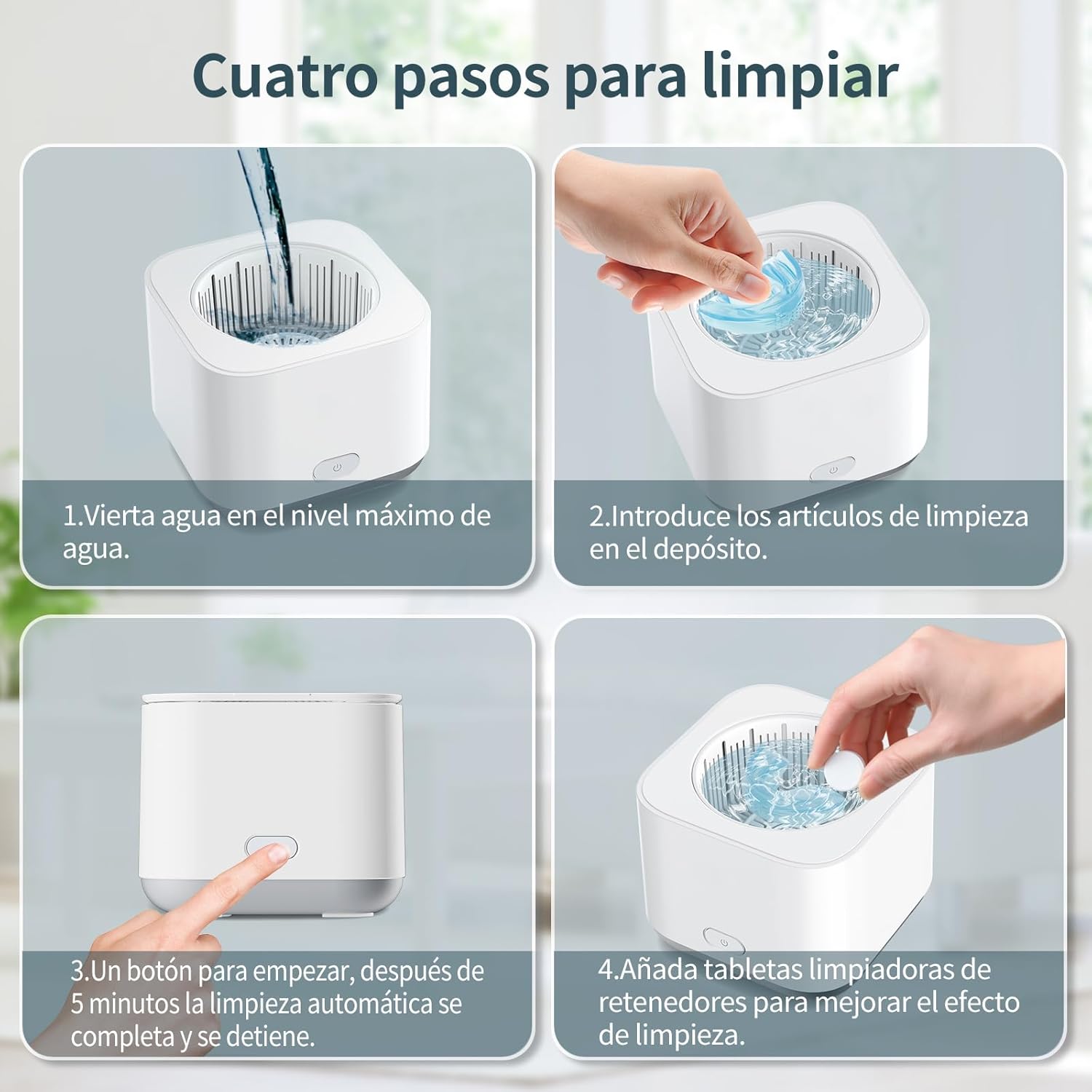 Cuatro pasos para limpiar

1.Vierta agua en el nivel máximo de agua.

2.Introduce los artículos de limpieza en el depósito.

3.Un botón para empezar, después de 5 minutos la limpieza automática se completa y se detiene.

4.Añada tabletas limpiadoras de retenedores para mejorar el efecto de limpieza.