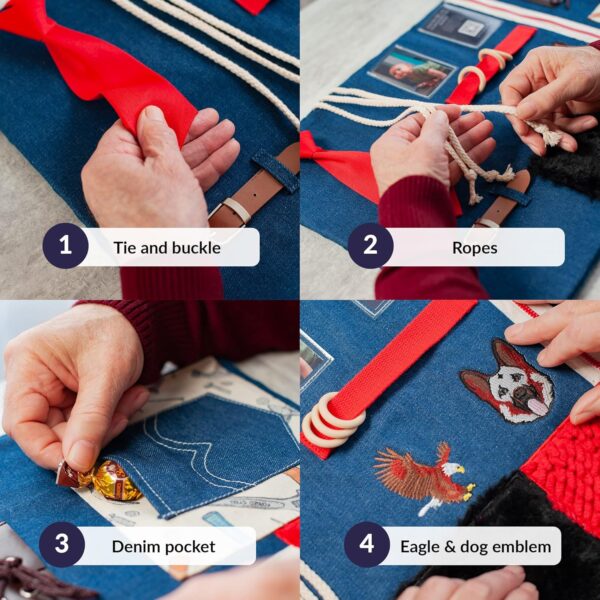 1 Tie and buckle

2 Ropes

3 Denim pocket

4 Eagle & dog emblem