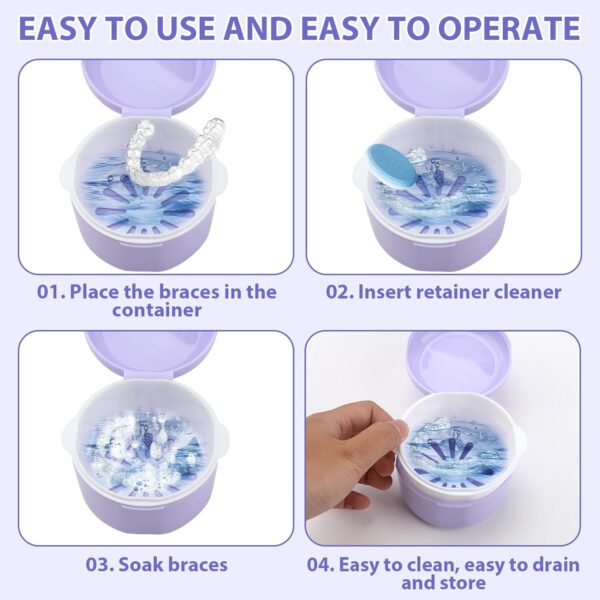 EASY TO USE AND EASY TO OPERATE

01. Place the braces in the container

02. Insert retainer cleaner

03. Soak braces

04. Easy to clean, easy to drain and store